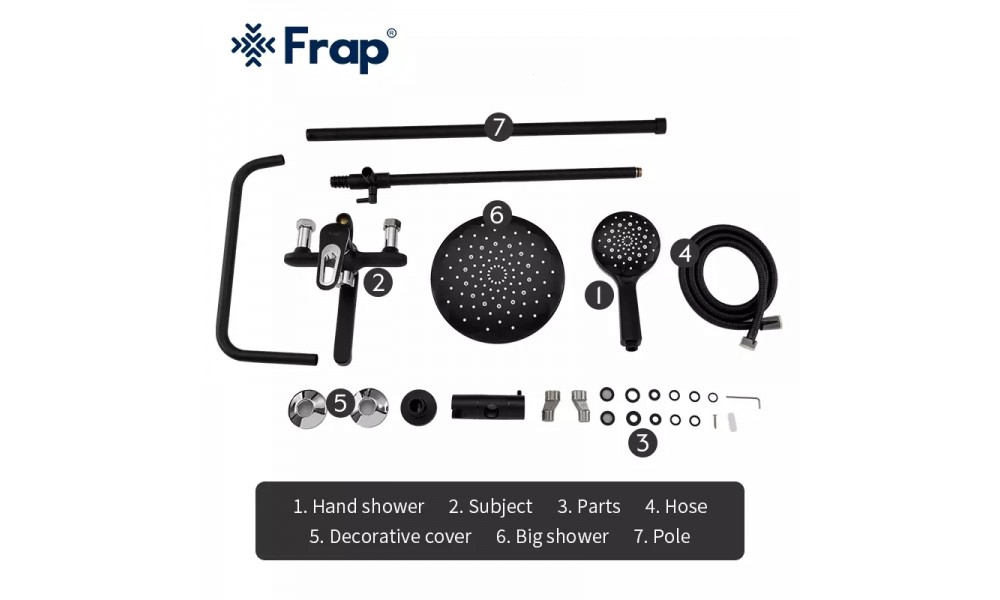 Frap®

7

6

2

1

4

5

3

1. Hand shower 2. Subject 3. Parts 4. Hose
5. Decorative cover 6. Big shower 7. Pole